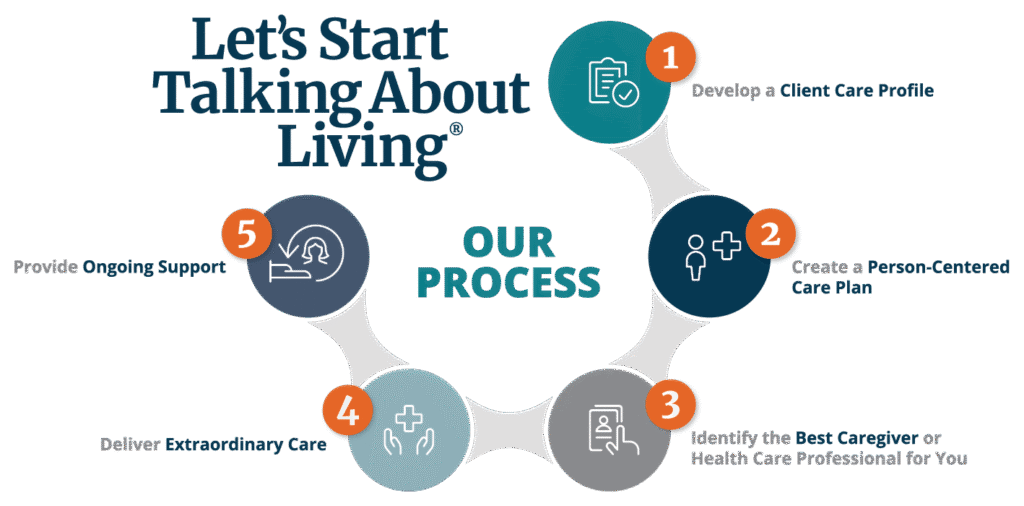 Let's Start Talking About Living®

OUR PROCESS

1
Develop a Client Care Profile

2
Create a Person-Centered Care Plan

3
Identify the Best Caregiver or Health Care Professional for You

4
Deliver Extraordinary Care

5
Provide Ongoing Support